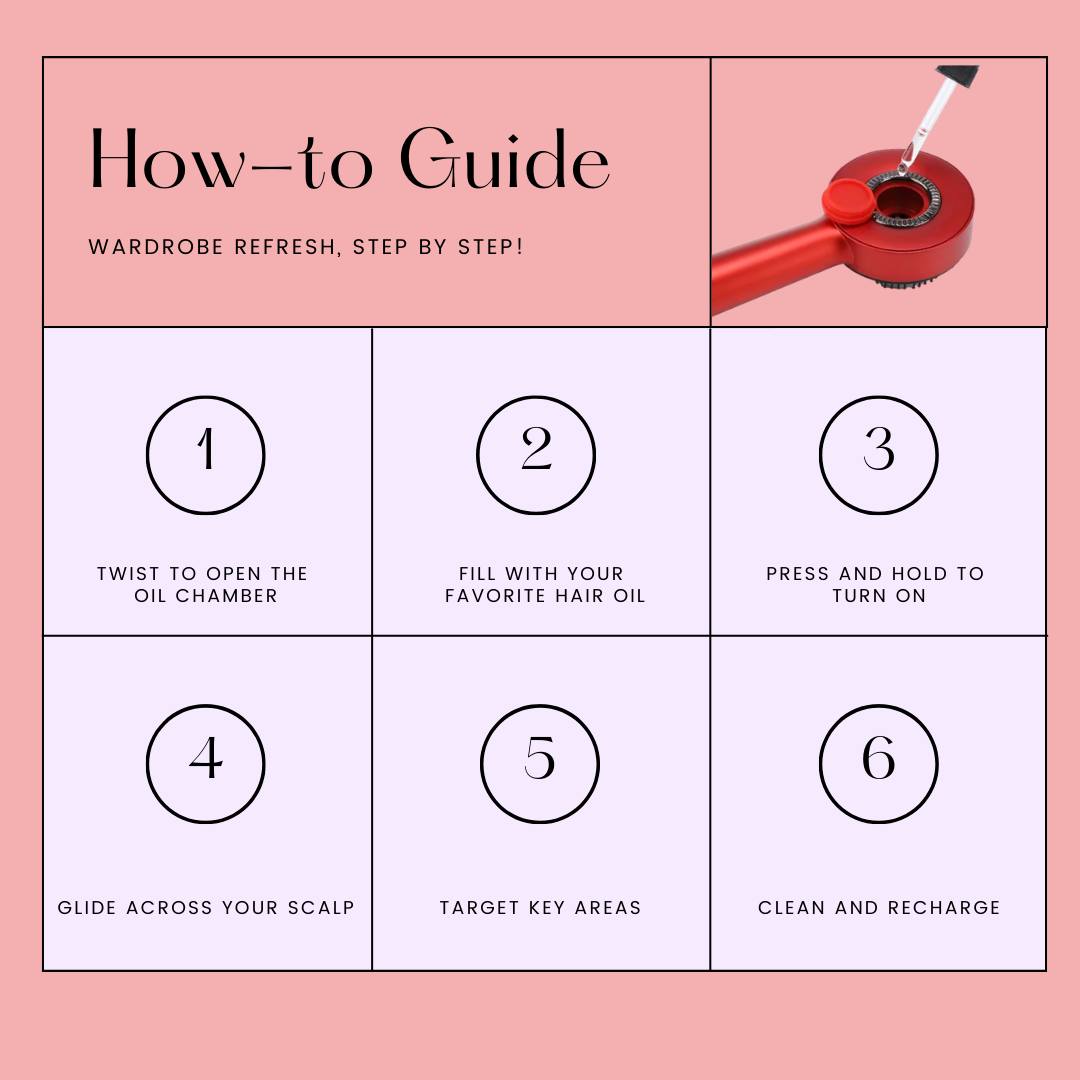 How-to Guide

WARDROBE REFRESH, STEP BY STEP!

1

TWIST TO OPEN THE OIL CHAMBER

2

FILL WITH YOUR FAVORITE HAIR OIL

3

PRESS AND HOLD TO TURN ON

4

GLIDE ACROSS YOUR SCALP

5

TARGET KEY AREAS

6

CLEAN AND RECHARGE